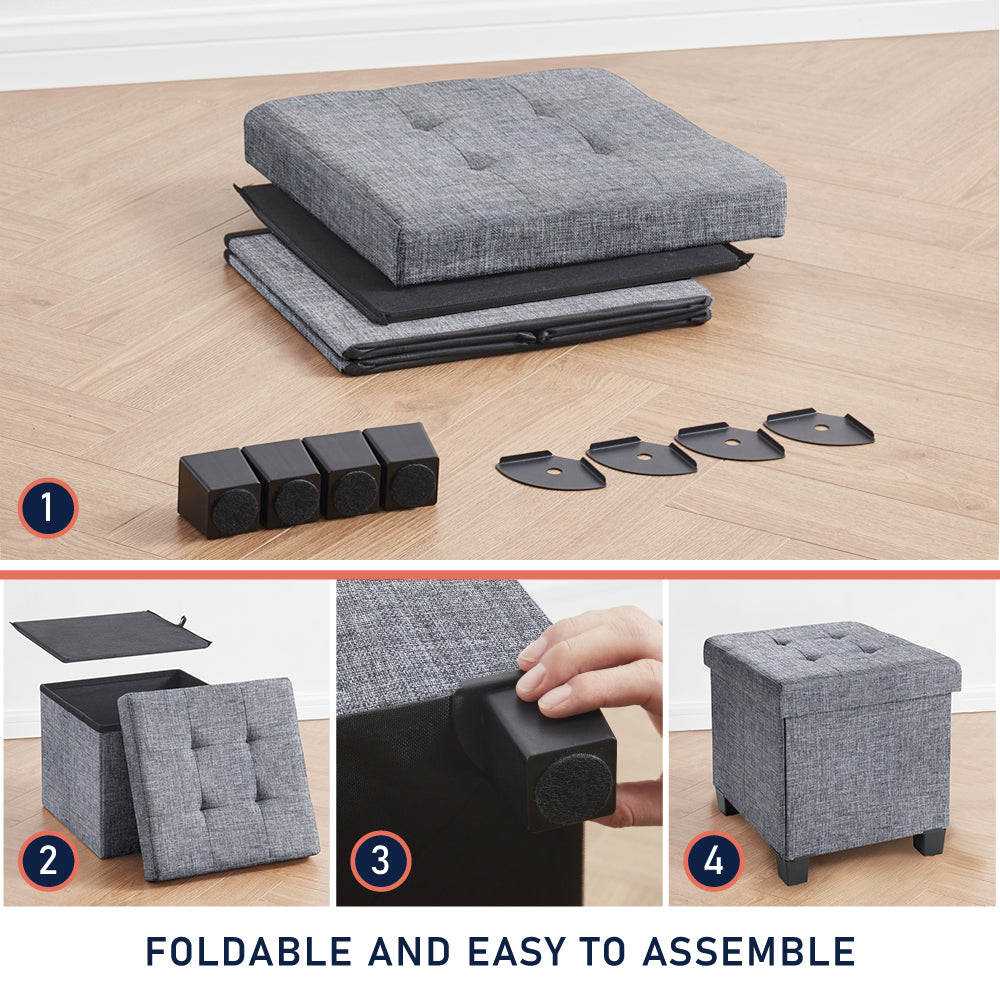 1

2

3

4

FOLDABLE AND EASY TO ASSEMBLE