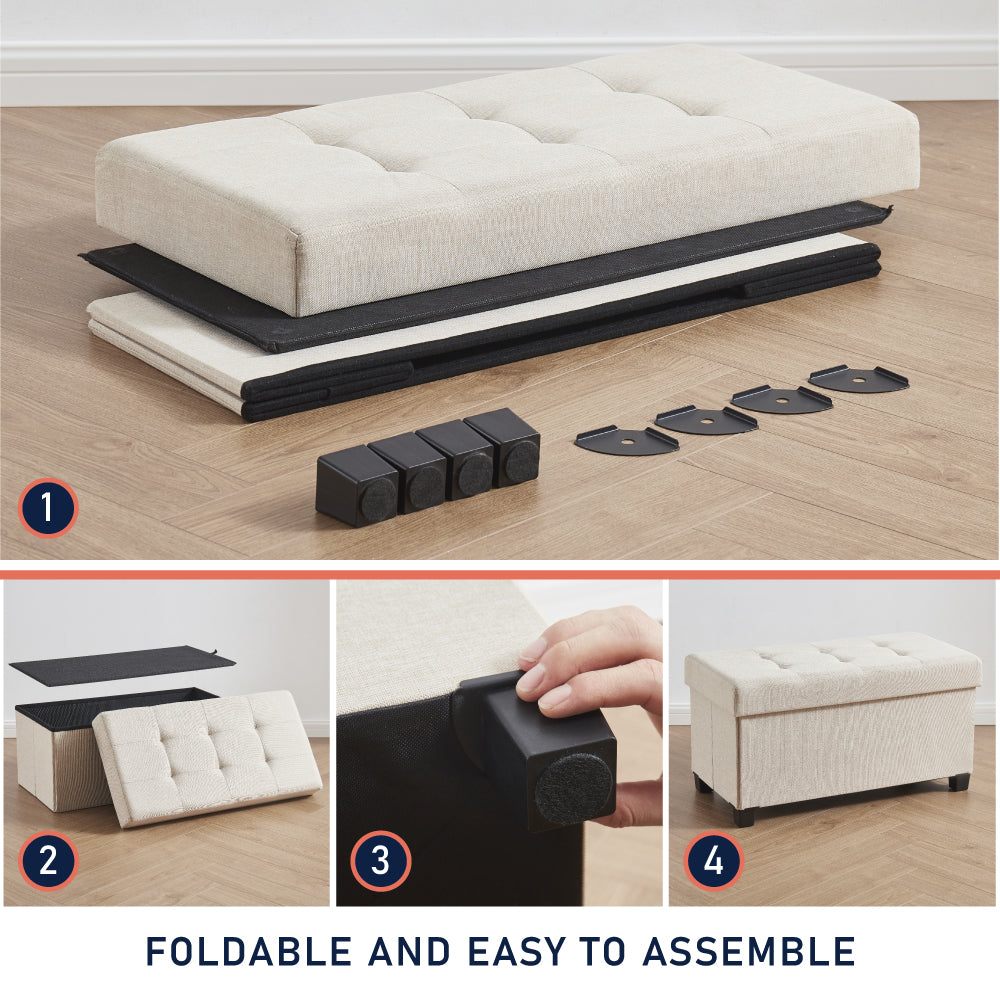 1

2

3

4

FOLDABLE AND EASY TO ASSEMBLE